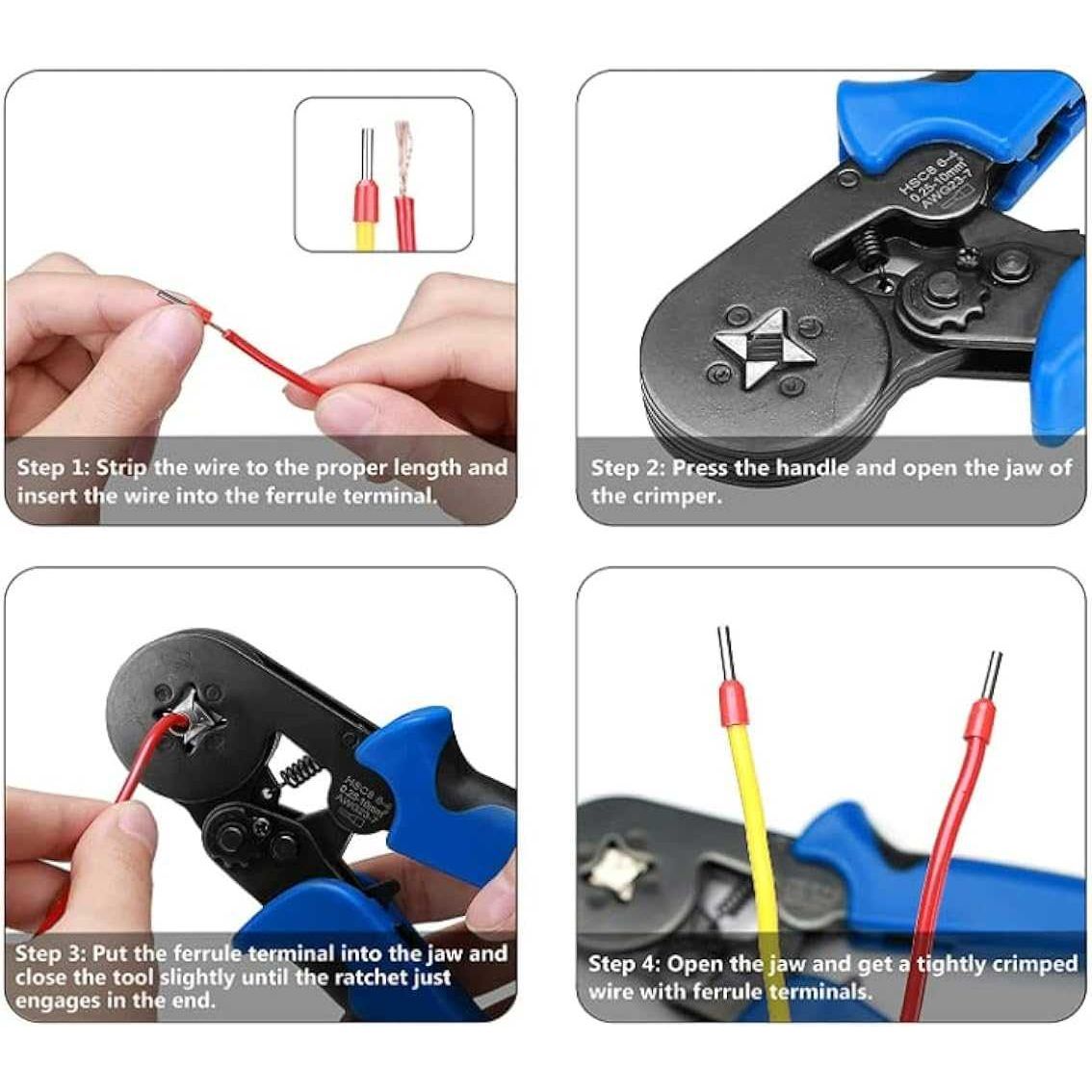 Step 1: Strip the wire to the proper length and insert the wire into the ferrule terminal.

HSC8 6-4
0.25-10mm²
AWG23-7

Step 2: Press the handle and open the jaw of the crimper.

HSC8 6-4
0.25-10mm²
AWG23-7

Step 3: Put the ferrule terminal into the jaw and close the tool slightly until the ratchet just engages in the end.

Step 4: Open the jaw and get a tightly crimped wire with ferrule terminals.