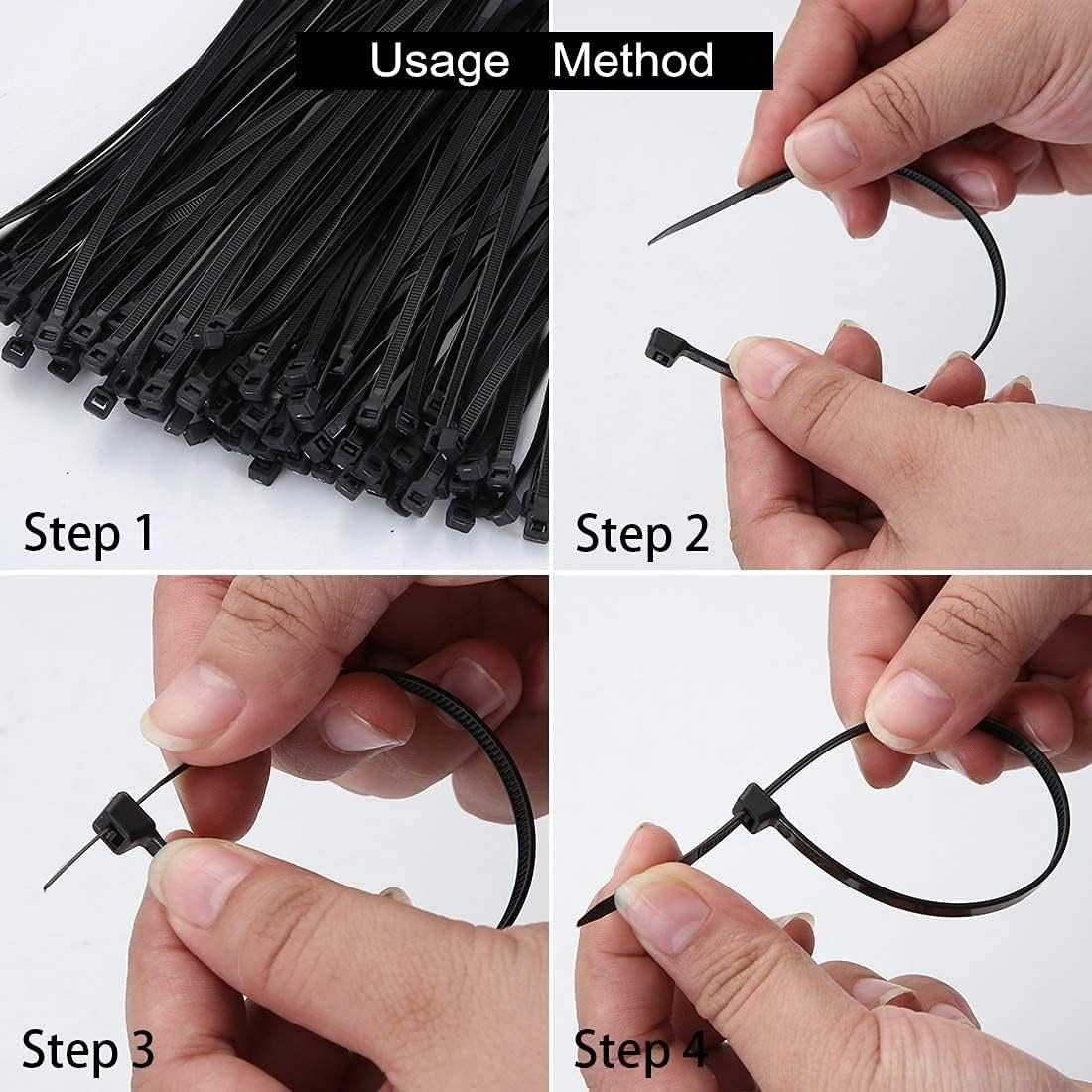 Usage Method

Step 1

Step 2

Step 3

Step 4